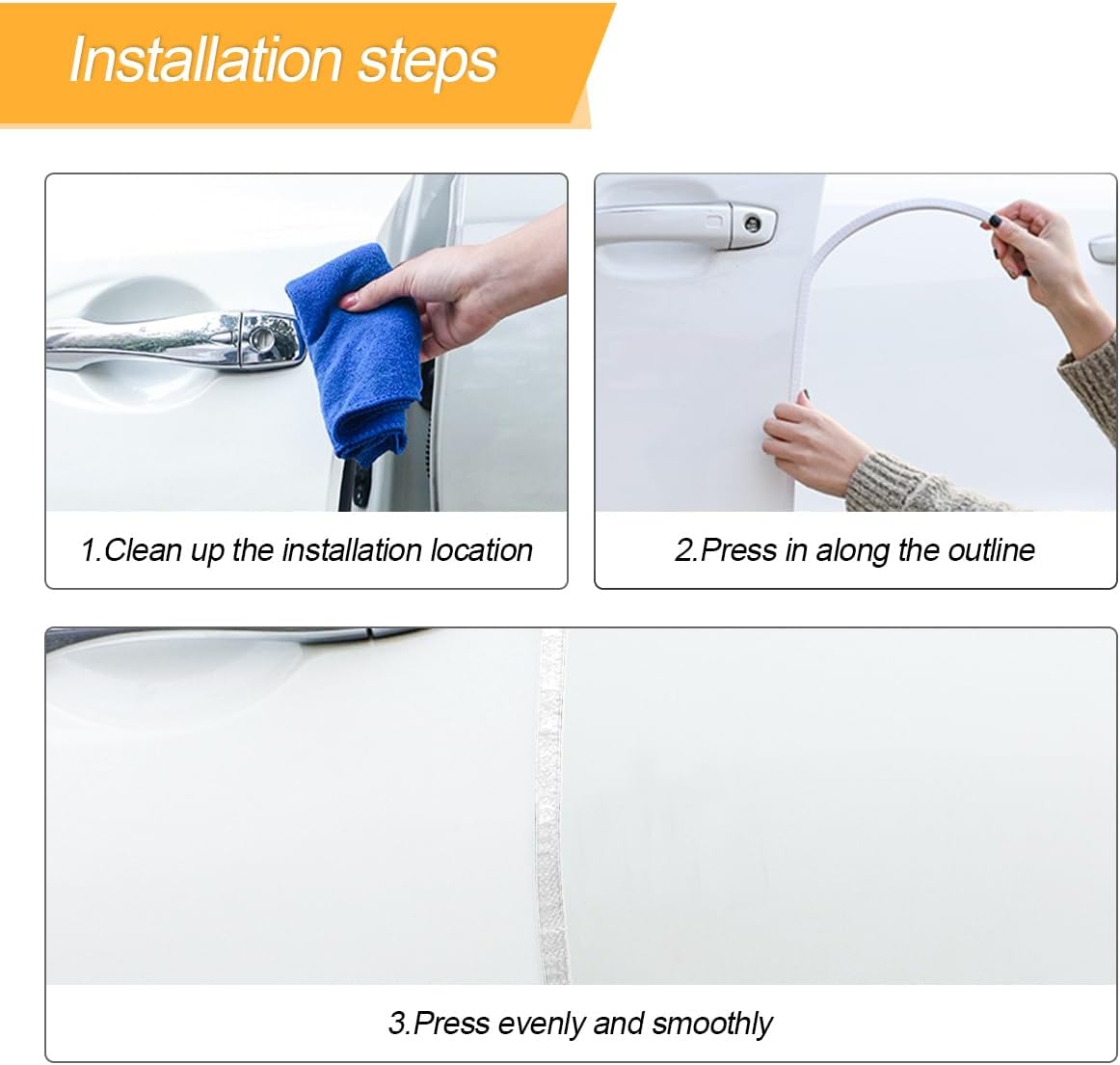 Installation steps

1.Clean up the installation location

2.Press in along the outline

3.Press evenly and smoothly