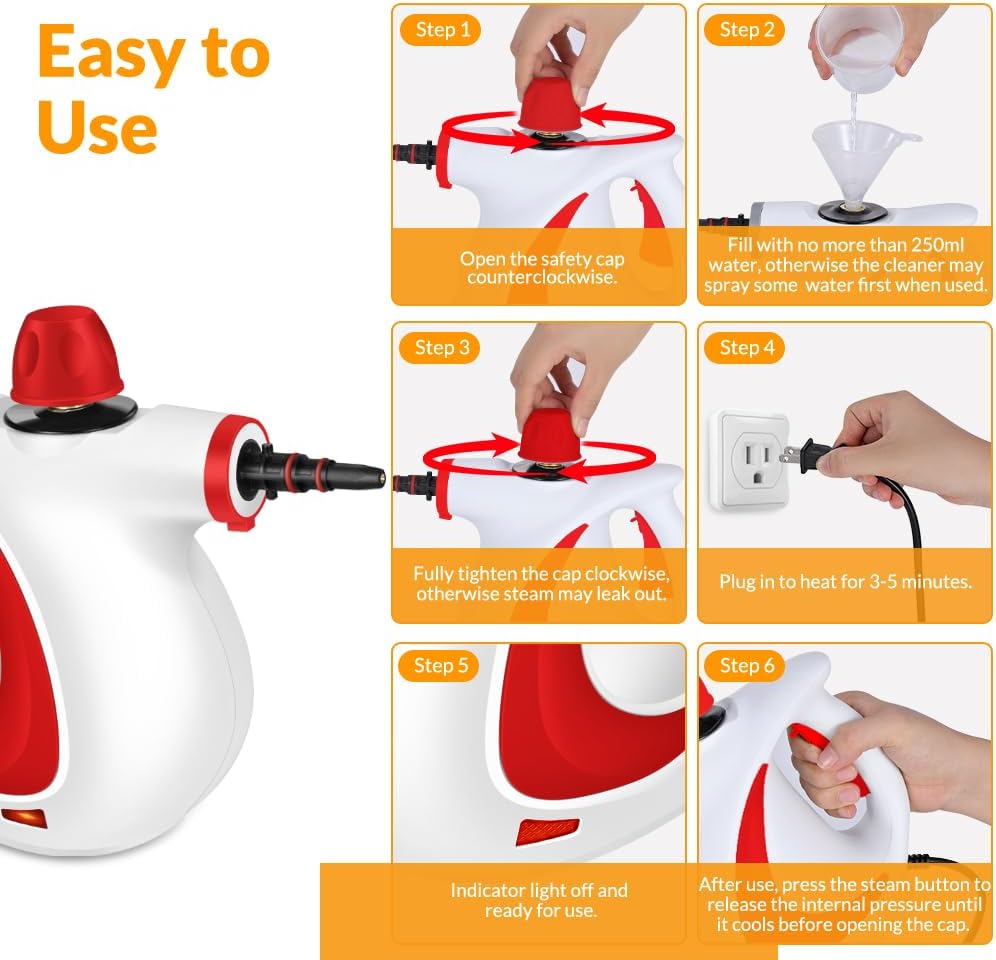 Easy to Use

Step 1
Open the safety cap counterclockwise.

Step 2
Fill with no more than 250ml water, otherwise the cleaner may spray some water first when used.

Step 3
Fully tighten the cap clockwise, otherwise steam may leak out.

Step 4
Plug in to heat for 3-5 minutes.

Step 5
Indicator light off and ready for use.

Step 6
After use, press the steam button to release the internal pressure until it cools before opening the cap.