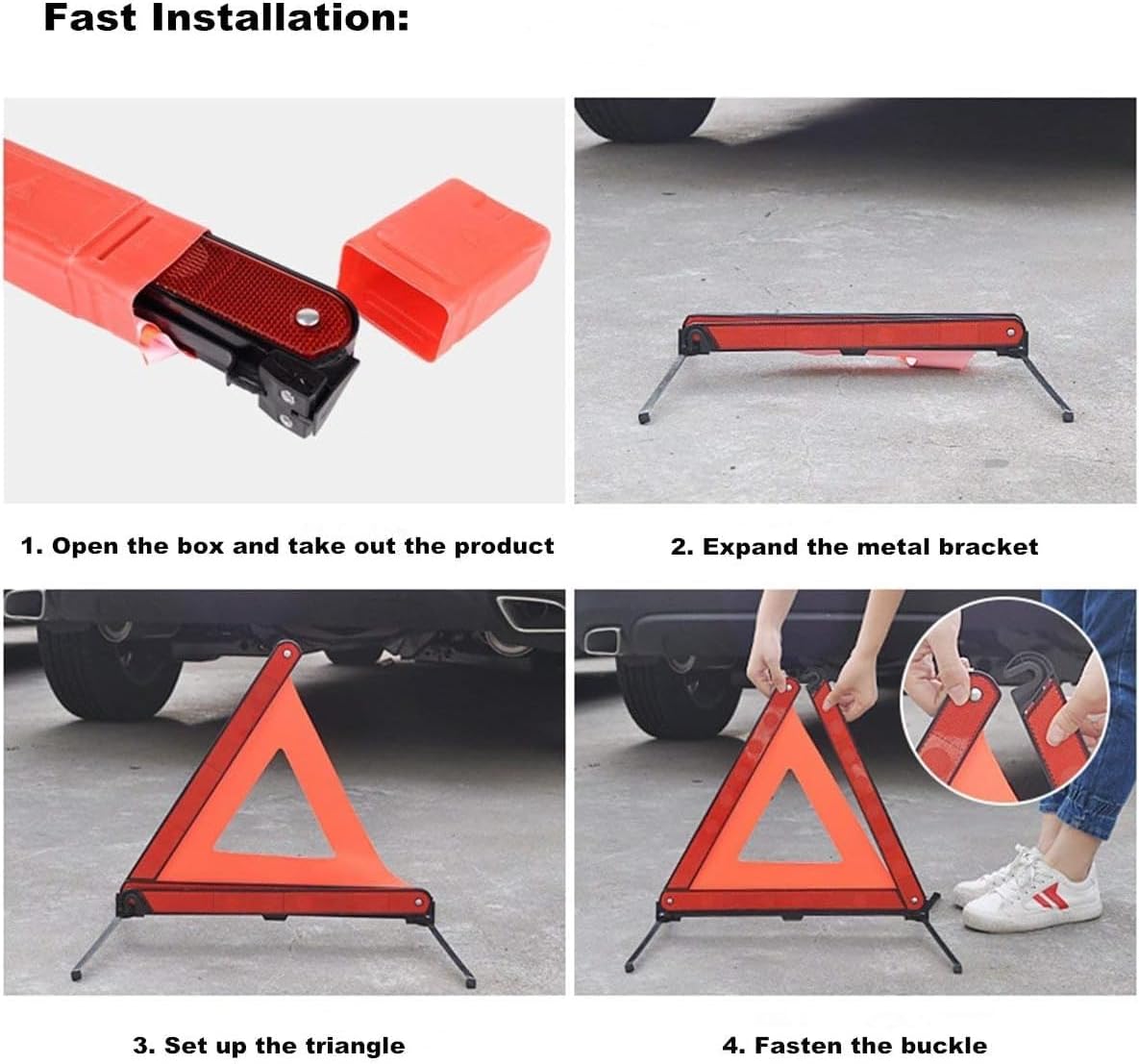 Fast Installation:

1. Open the box and take out the product

2. Expand the metal bracket

3. Set up the triangle

4. Fasten the buckle