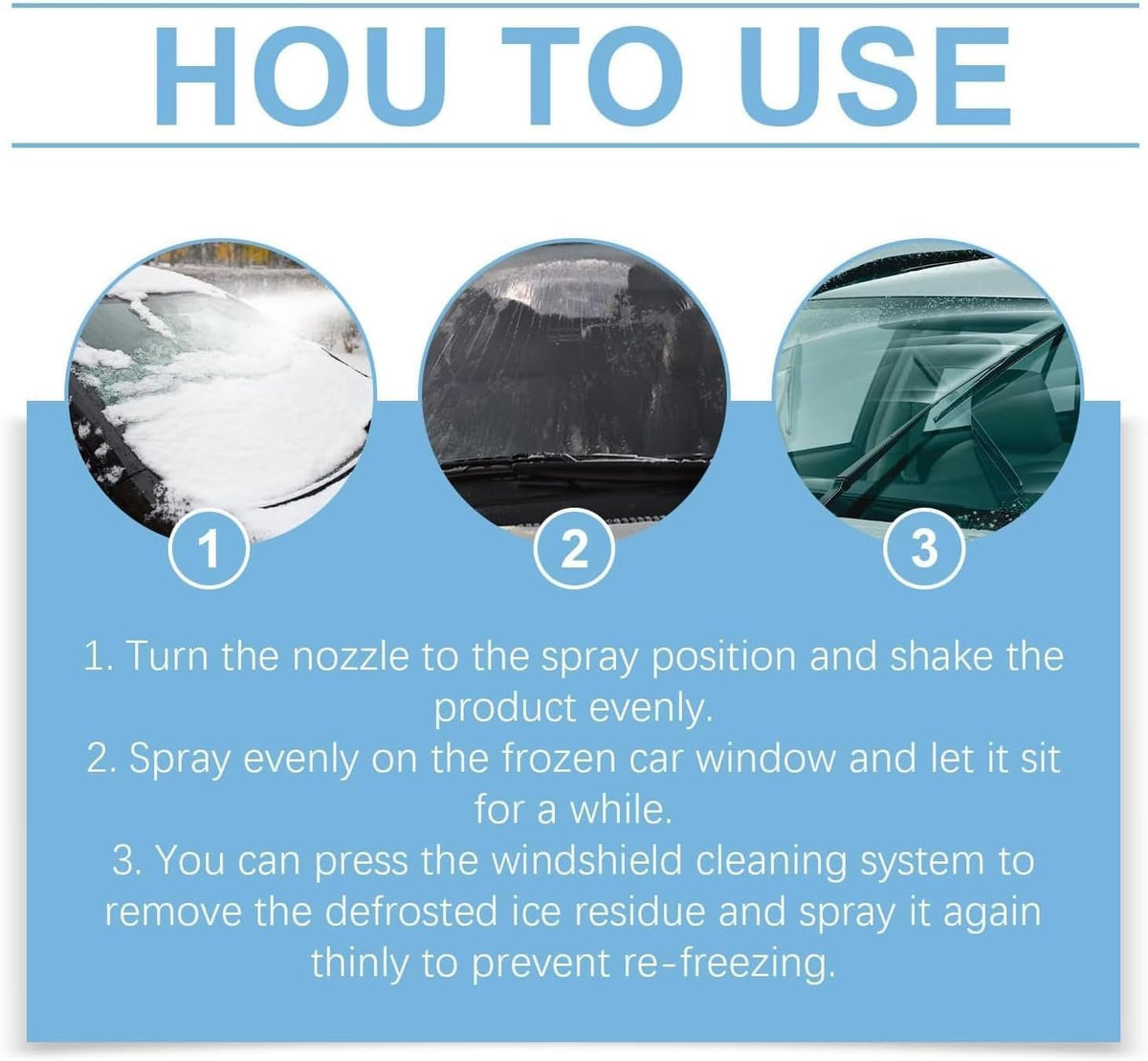 HOU TO USE

1

2

3

1. Turn the nozzle to the spray position and shake the product evenly.
2. Spray evenly on the frozen car window and let it sit for a while.
3. You can press the windshield cleaning system to remove the defrosted ice residue and spray it again thinly to prevent re-freezing.