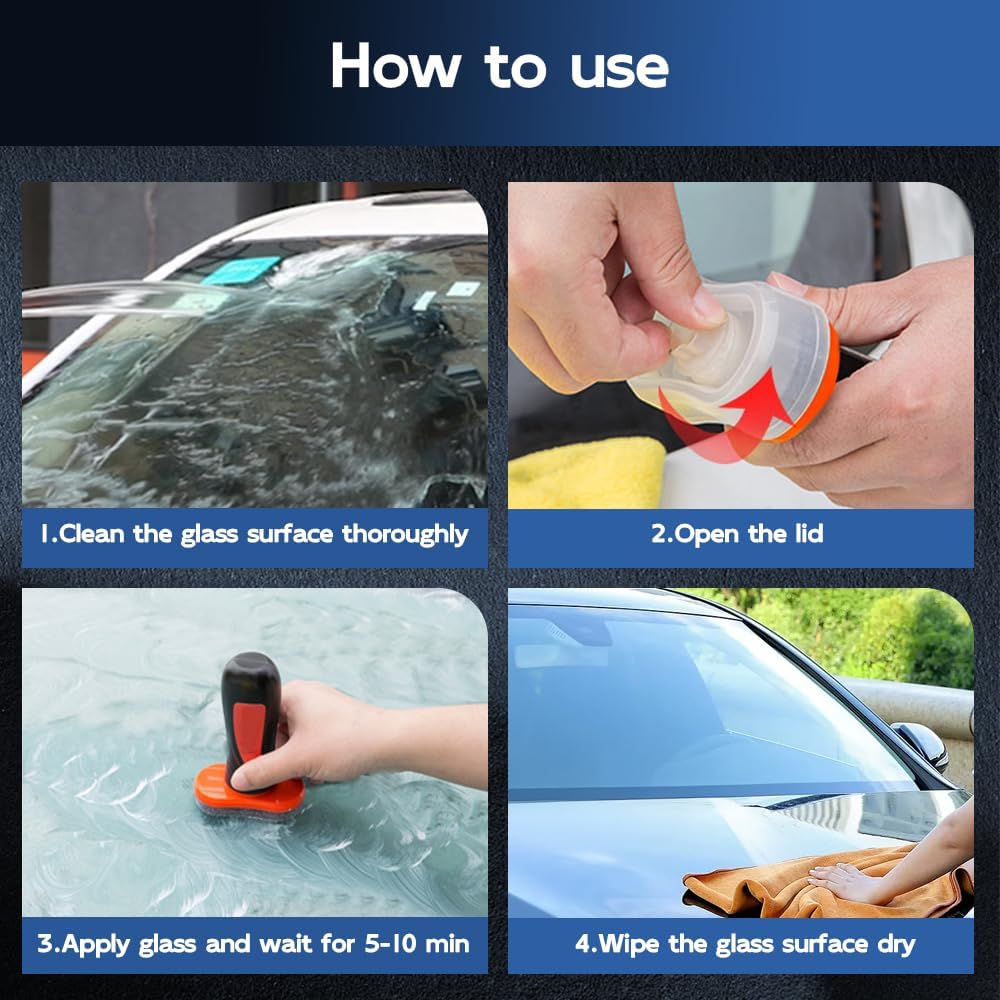 How to use

1.Clean the glass surface thoroughly

2.Open the lid

3.Apply glass and wait for 5-10 min

4.Wipe the glass surface dry