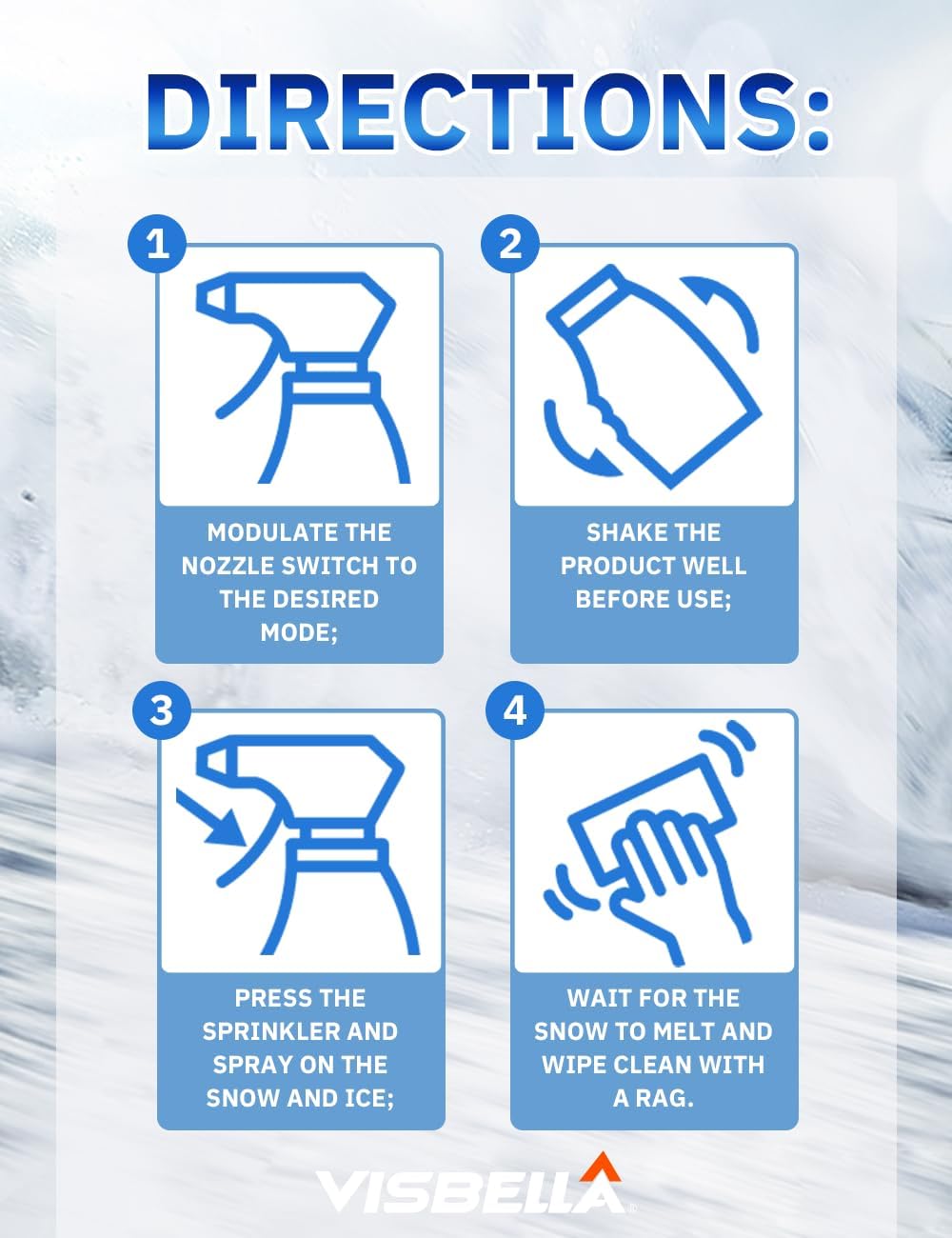 DIRECTIONS:

1

MODULATE THE NOZZLE SWITCH TO THE DESIRED MODE;

2

SHAKE THE PRODUCT WELL BEFORE USE;

3

PRESS THE SPRINKLER AND SPRAY ON THE SNOW AND ICE;

4

WAIT FOR THE SNOW TO MELT AND WIPE CLEAN WITH A RAG.

VISBELLA