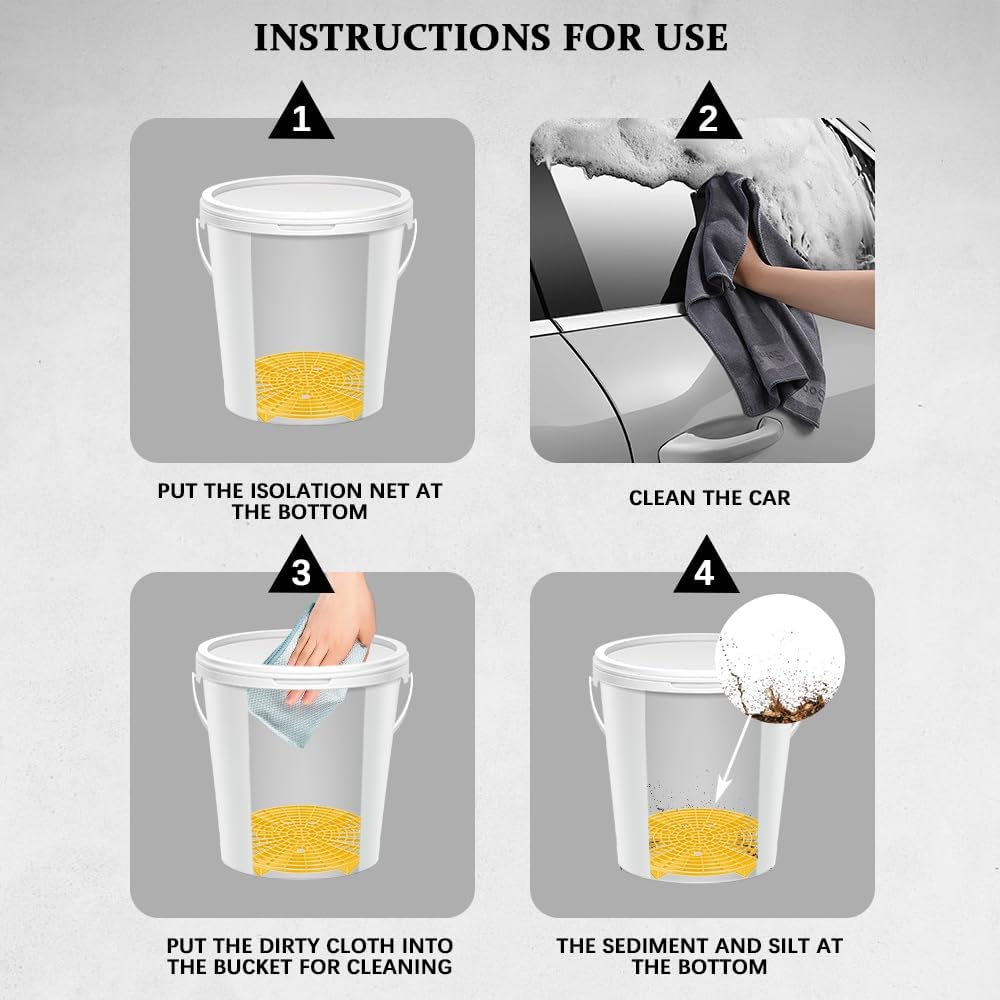 INSTRUCTIONS FOR USE

1

PUT THE ISOLATION NET AT THE BOTTOM

2

CLEAN THE CAR

3

PUT THE DIRTY CLOTH INTO THE BUCKET FOR CLEANING

4

THE SEDIMENT AND SILT AT THE BOTTOM