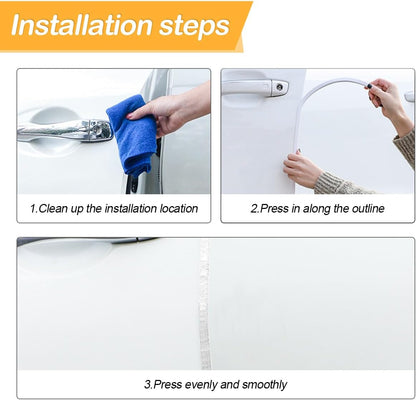 Installation steps

1.Clean up the installation location

2.Press in along the outline

3.Press evenly and smoothly