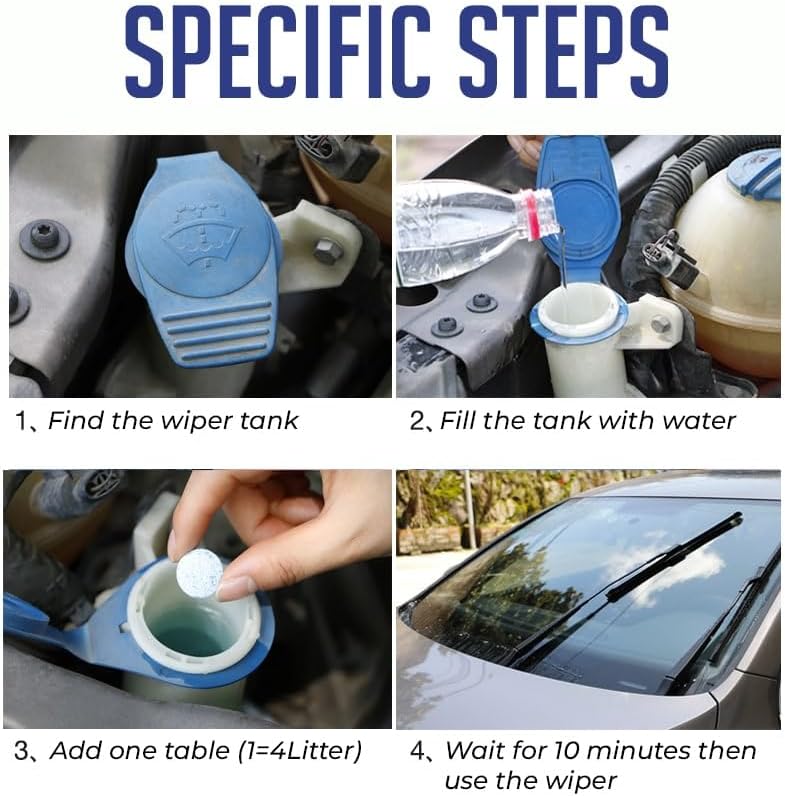 SPECIFIC STEPS

1、Find the wiper tank

2、Fill the tank with water

3、Add one table (1=4Litter)

4、Wait for 10 minutes then use the wiper