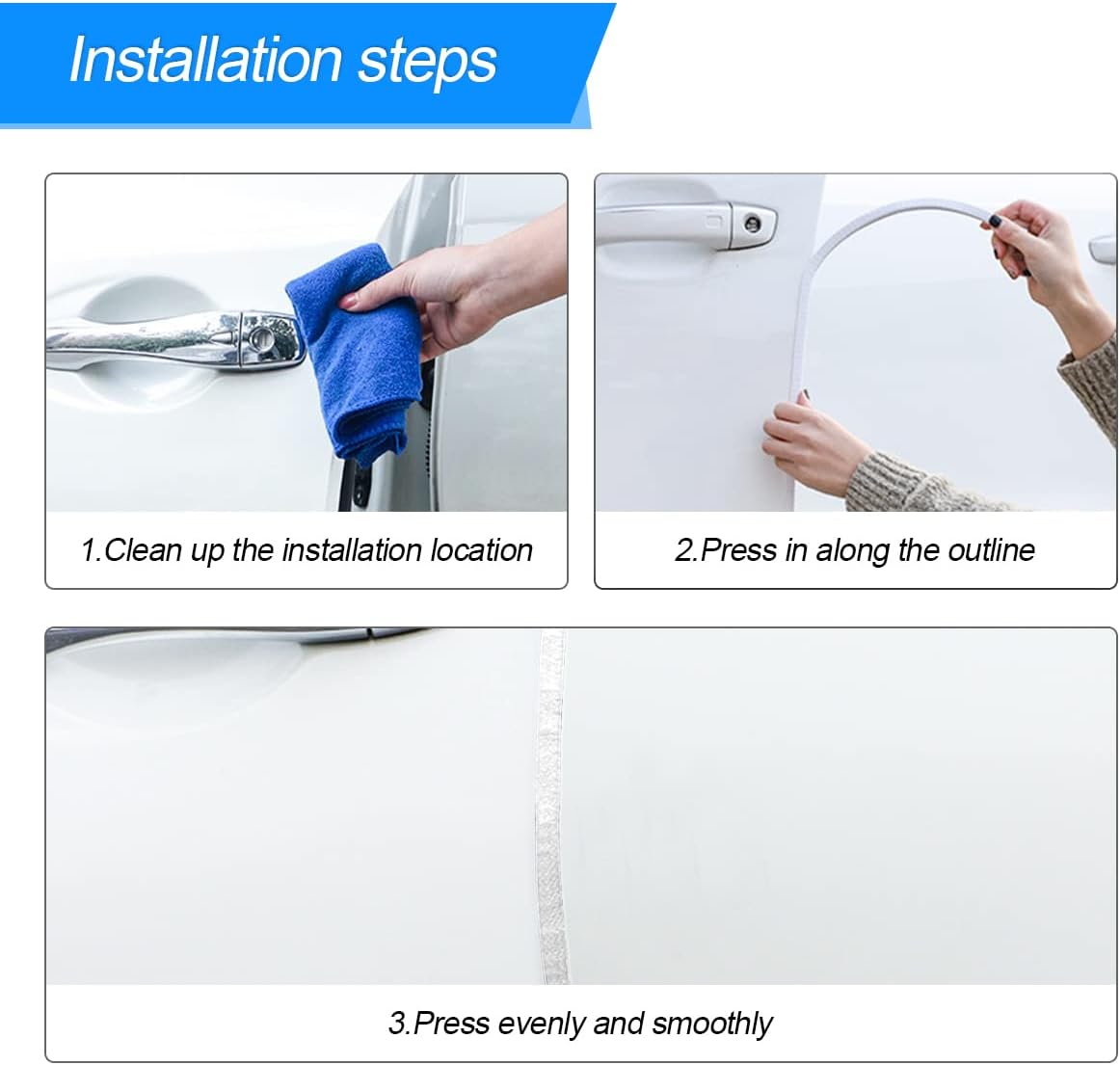 Installation steps

1.Clean up the installation location

2.Press in along the outline

3.Press evenly and smoothly