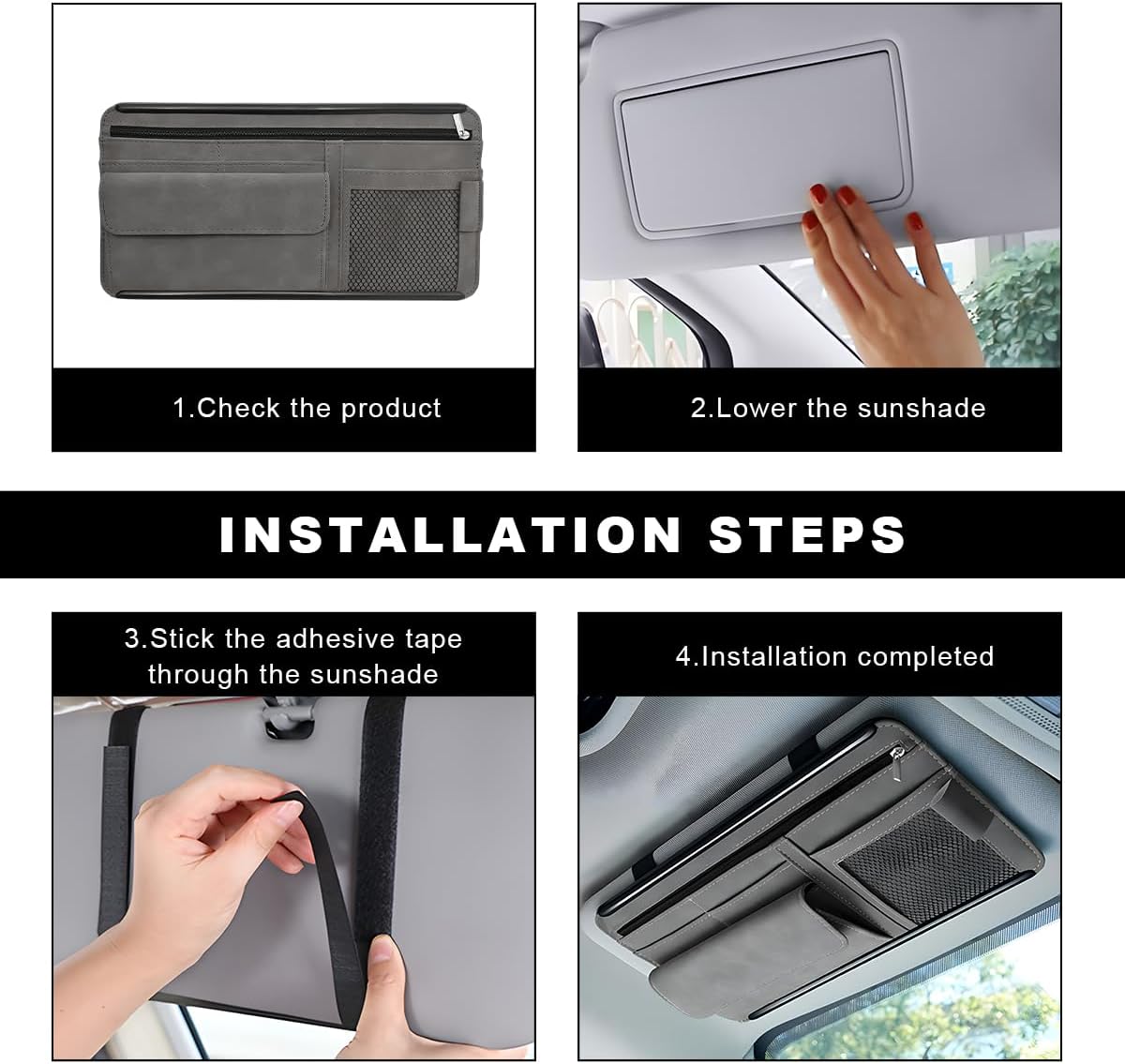 1.Check the product

2.Lower the sunshade

INSTALLATION STEPS

3.Stick the adhesive tape through the sunshade

4.Installation completed