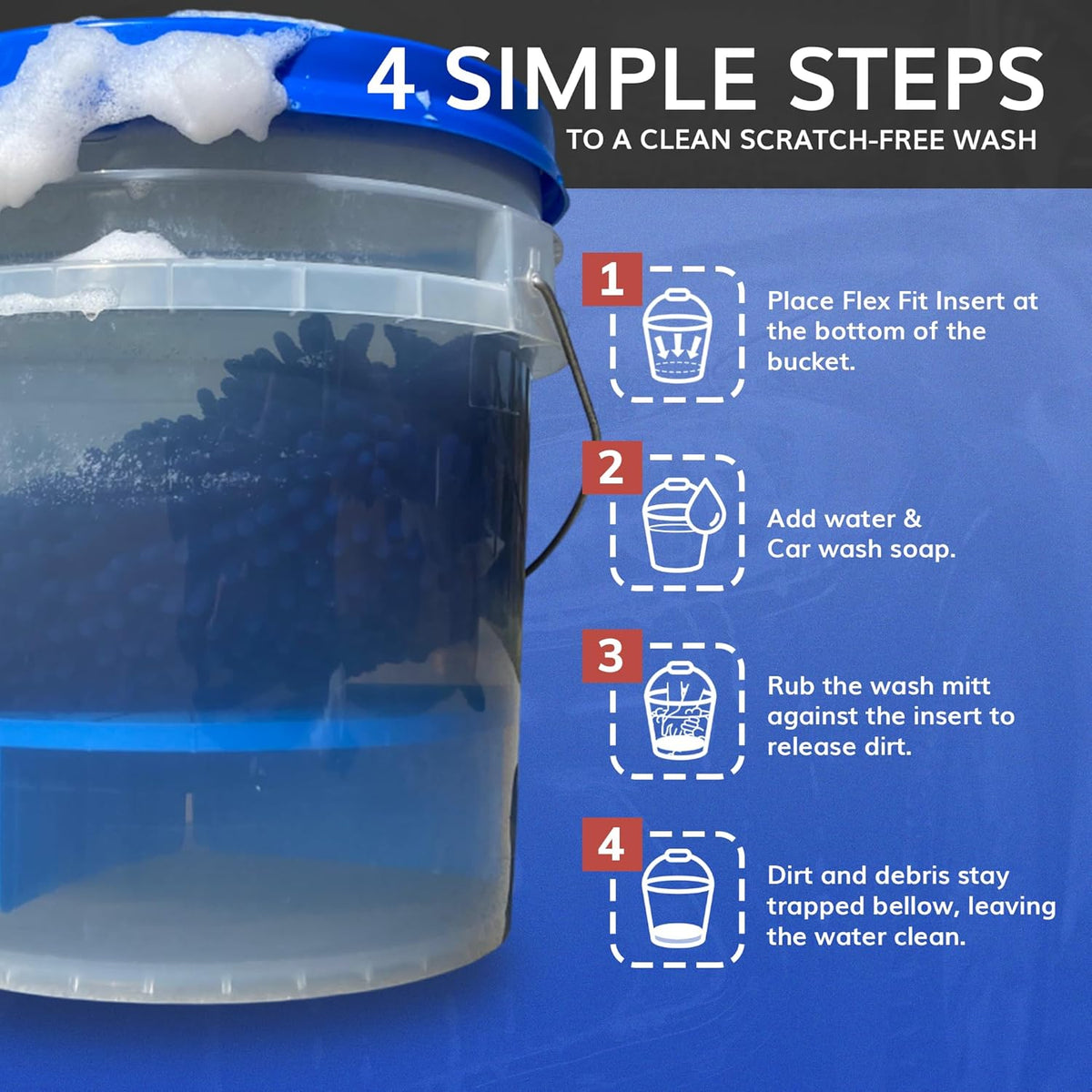 4 SIMPLE STEPS
TO A CLEAN SCRATCH-FREE WASH

1
Place Flex Fit Insert at the bottom of the bucket.

2
Add water & Car wash soap.

3
Rub the wash mitt against the insert to release dirt.

4
Dirt and debris stay trapped bellow, leaving the water clean.