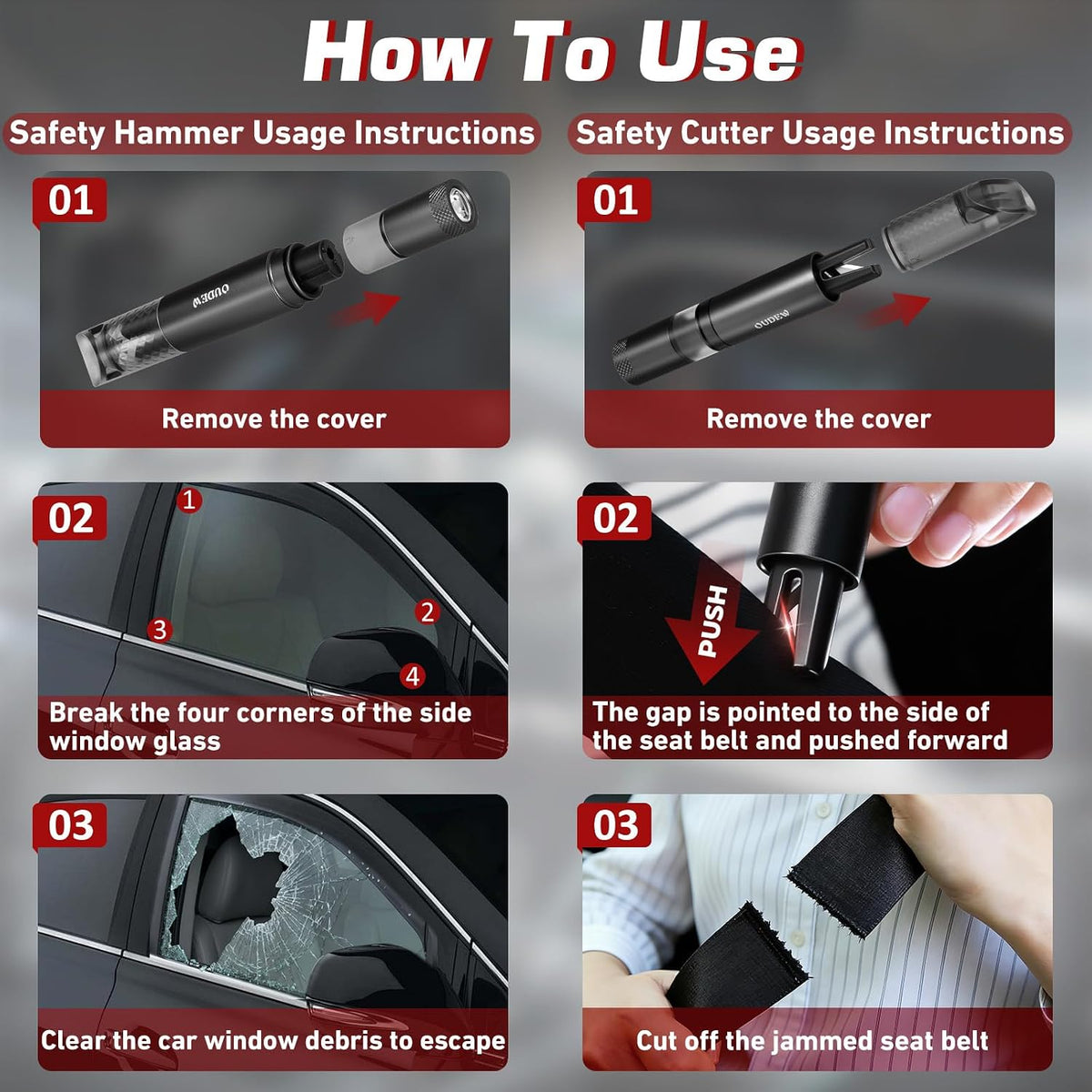 How To Use

Safety Hammer Usage Instructions

01

OUDEW

Remove the cover

02

1

2

3

4

Break the four corners of the side window glass

03

Clear the car window debris to escape

Safety Cutter Usage Instructions

01

OUDEW

Remove the cover

02

PUSH

The gap is pointed to the side of the seat belt and pushed forward

03

Cut off the jammed seat belt