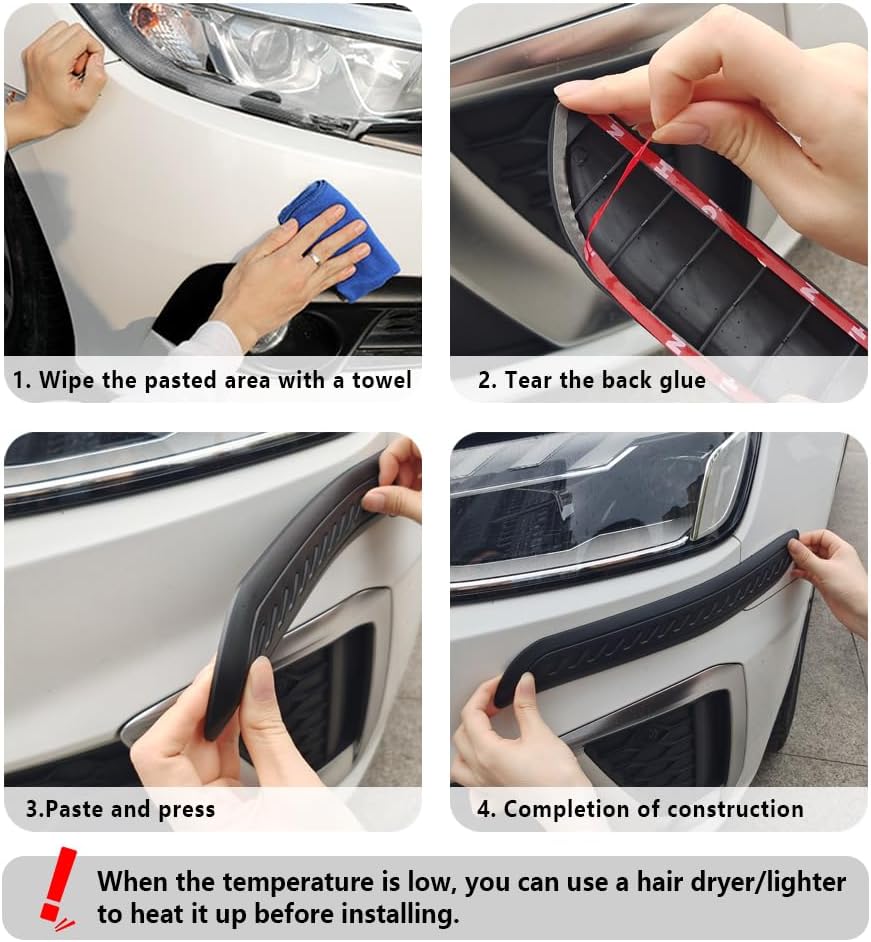 1. Wipe the pasted area with a towel

2. Tear the back glue

3.Paste and press

4. Completion of construction

When the temperature is low, you can use a hair dryer/lighter to heat it up before installing.